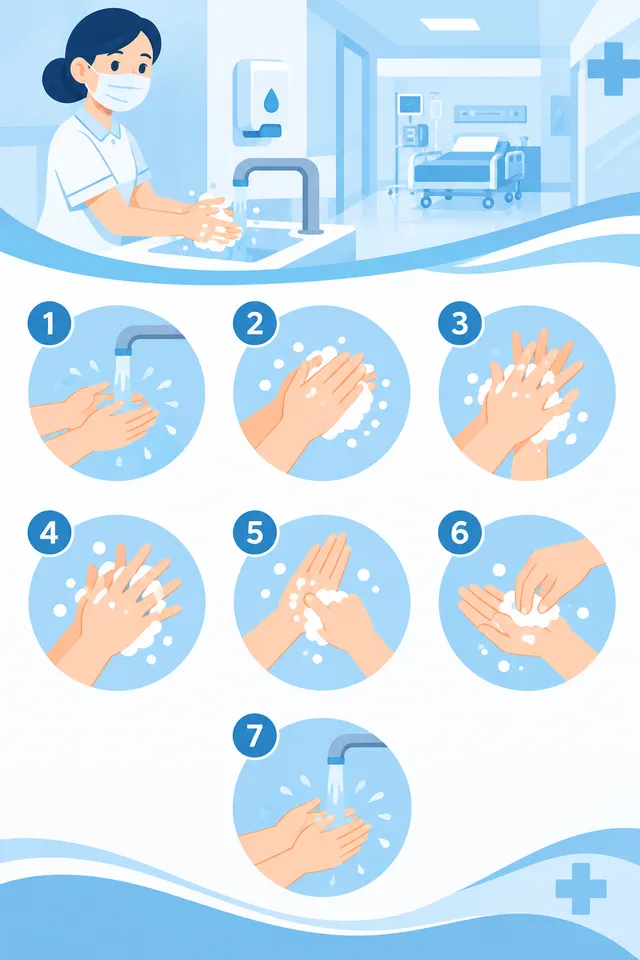 1

2

3

4

5

6

7